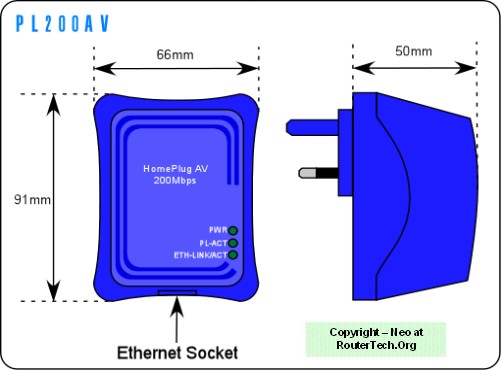 PL200AV

66mm

50mm

91mm

HomePlug AV
200Mbps

PWR
PL-ACT
ETH-LINK/ACT

Ethernet Socket

Copyright – Neo at
RouterTech.Org